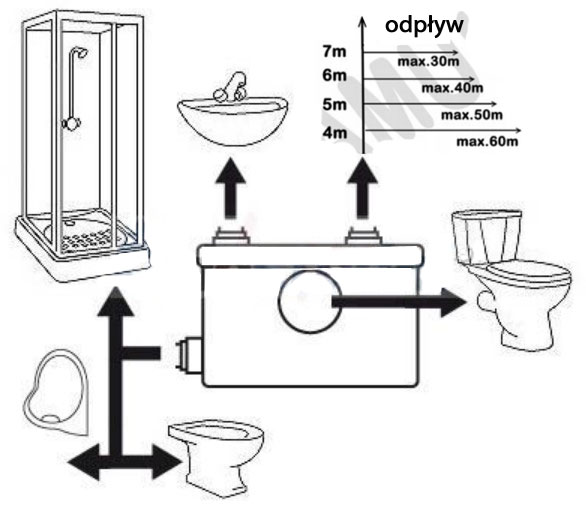 odpływ

7m
max.30m
6m
max.40m
5m
max.50m
4m
max.60m