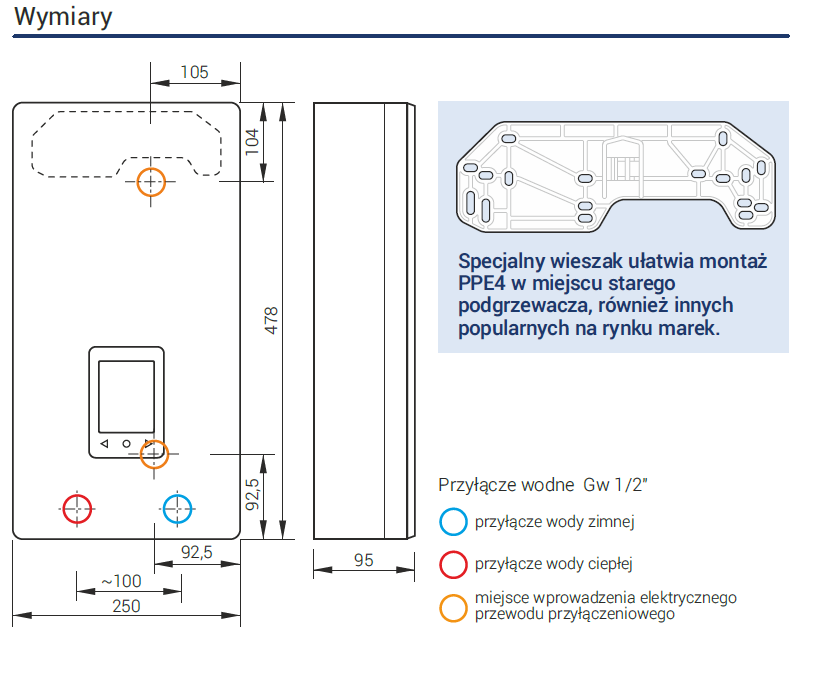 Wymiary

105

104

478

92,5

92,5

~100

250

95

Specjalny wieszak ułatwia montaż PPE4 w miejscu starego podgrzewacza, również innych popularnych na rynku marek.

Przyłącze wodne Gw 1/2"

przyłącze wody zimnej

przyłącze wody ciepłej

miejsce wprowadzenia elektrycznego przewodu przyłączeniowego